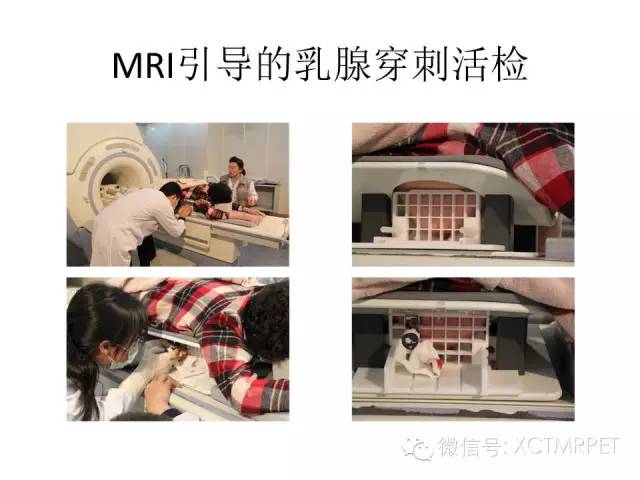 MRI引导的乳腺穿刺活检

微信号: XCTMRPET